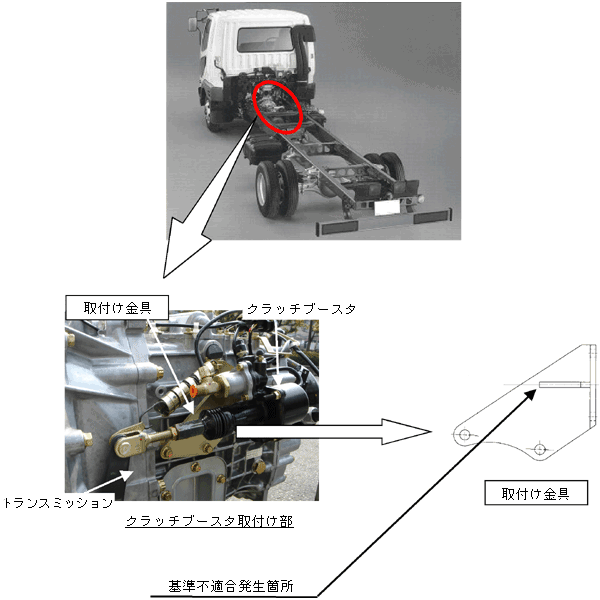 取付け金具

クラッチブースタ

トランスミッション

クラッチブースタ取付け部

取付け金具

基準不適合発生箇所