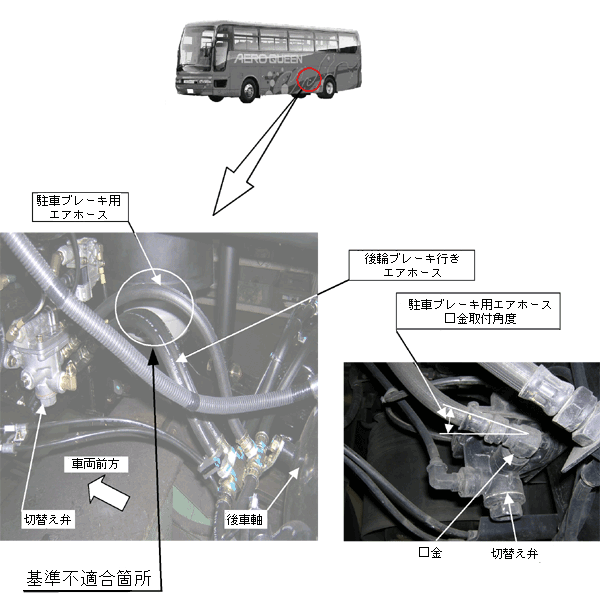 AERO QUEEN

駐車ブレーキ用
エアホース

後輪ブレーキ行き
エアホース

駐車ブレーキ用エアホース
口金取付角度

車両前方

切替え弁

後車軸

口金

切替え弁

基準不適合箇所