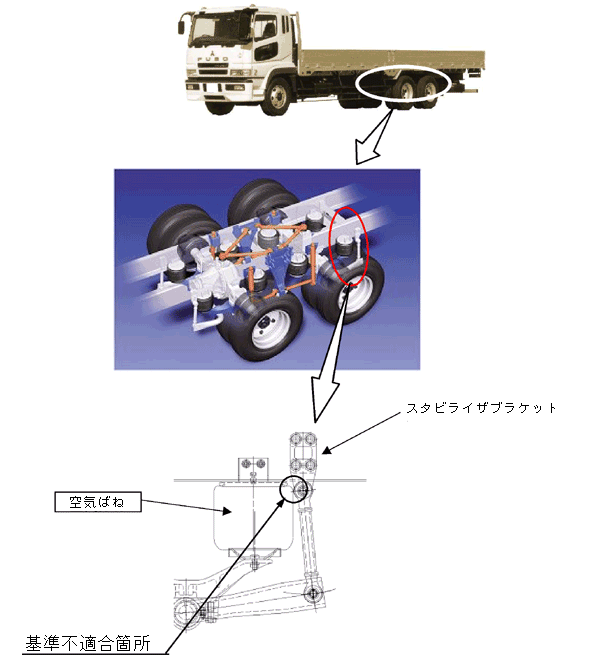 FUSO

スタビライザブラケット

空気ばね

基準不適合箇所