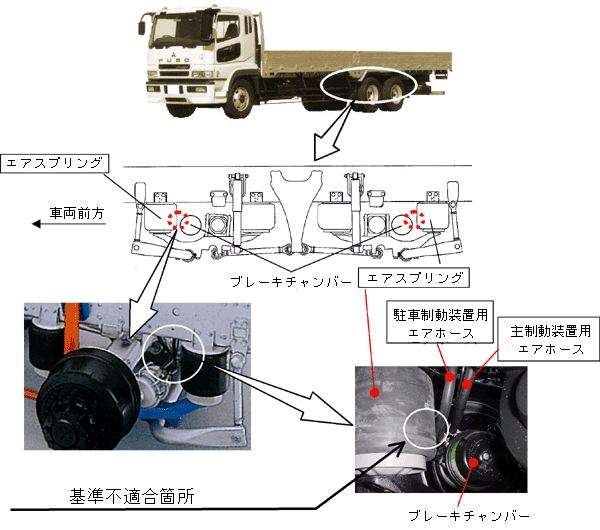 FUSO

エアスプリング

車両前方

ブレーキチャンバー

エアスプリング

駐車制動装置用
エアホース

主制動装置用
エアホース

基準不適合箇所

ブレーキチャンバー