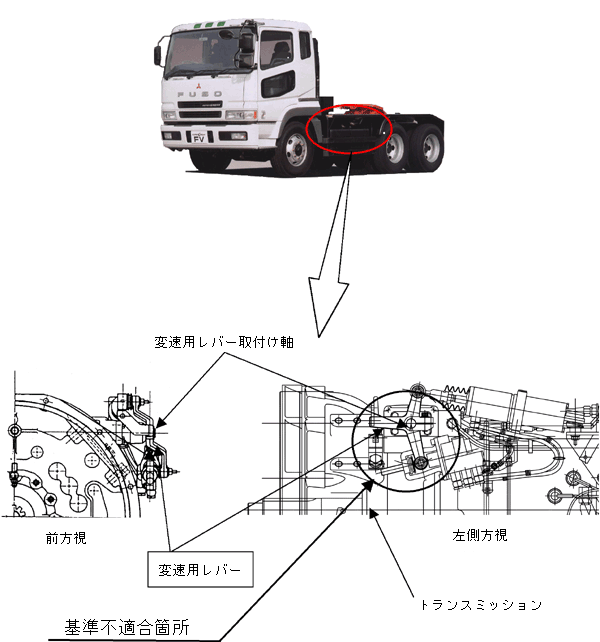 FUSO

FV

変速用レバー取付け軸

前方視

左側方視

変速用レバー

トランスミッション

基準不適合箇所