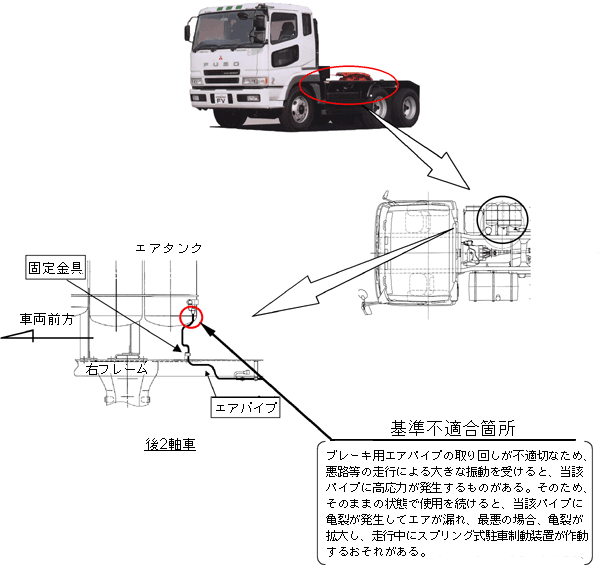 FUSO

FV

エアタンク

固定金具

車両前方

右フレーム

エアパイプ

後2軸車

基準不適合箇所

ブレーキ用エアパイプの取り回しが不適切なため、悪路等の走行による大きな振動を受けると、当該パイプに高応力が発生するものがある。そのため、そのままの状態で使用を続けると、当該パイプに亀裂が発生してエアが漏れ、最悪の場合、亀裂が拡大し、走行中にスプリング式駐車制動装置が作動するおそれがある。