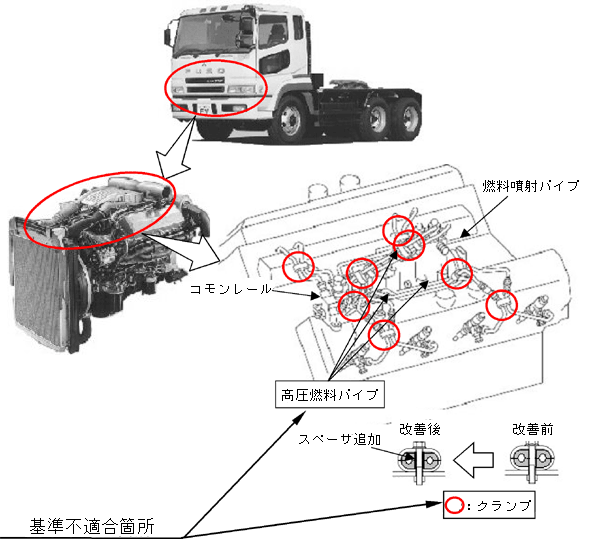 FUSO

燃料噴射パイプ

コモンレール

高圧燃料パイプ

改善後

改善前

スペーサ追加

：クランプ

基準不適合箇所