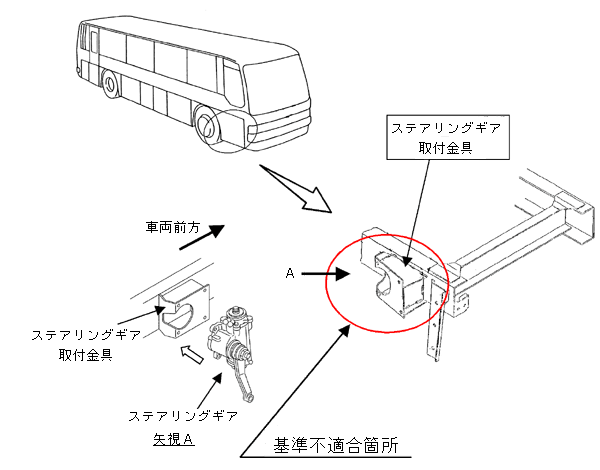 ステアリングギア
取付金具

車両前方

A

ステアリングギア
取付金具

ステアリングギア

矢視A

基準不適合箇所