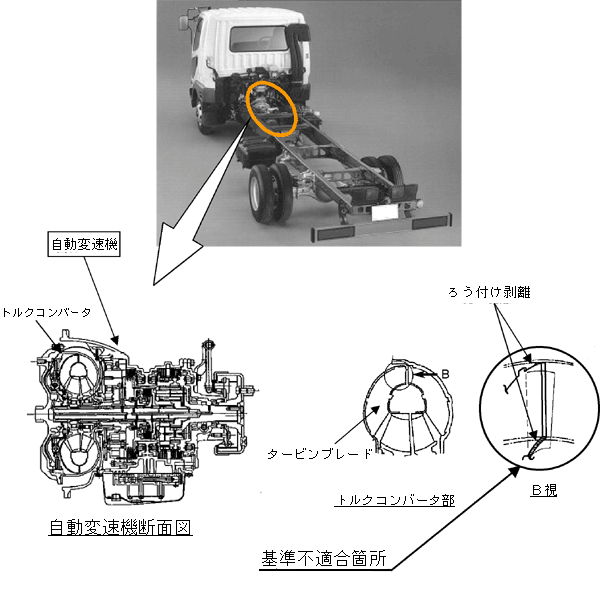 自動変速機

トルクコンバータ

自動変速機断面図

ろう付け剥離

B

タービンブレード

トルクコンバータ部

B視

基準不適合箇所