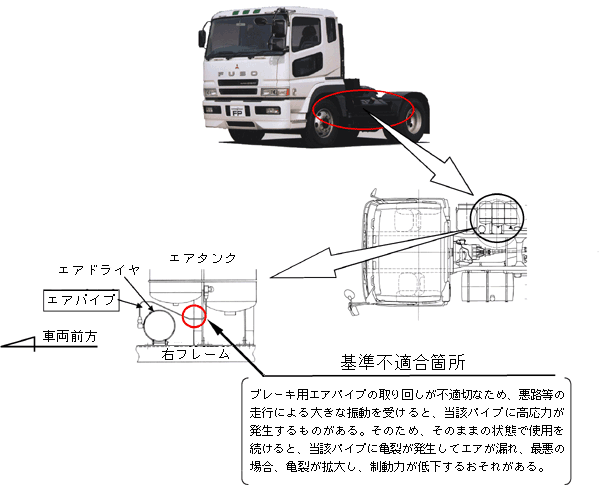 FUSO

FP

エアタンク

エアドライヤ

エアパイプ

車両前方

右フレーム

基準不適合箇所

ブレーキ用エアパイプの取り回しが不適切なため、悪路等の走行による大きな振動を受けると、当該パイプに高応力が発生するものがある。そのため、そのままの状態で使用を続けると、当該パイプに亀裂が発生してエアが漏れ、最悪の場合、亀裂が拡大し、制動力が低下するおそれがある。