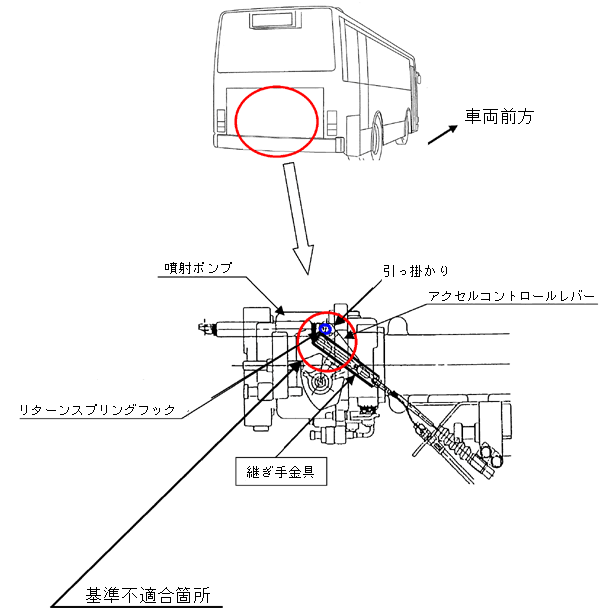 車両前方

噴射ポンプ

引っ掛かり

アクセルコントロールレバー

リターンスプリングフック

継ぎ手金具

基準不適合箇所