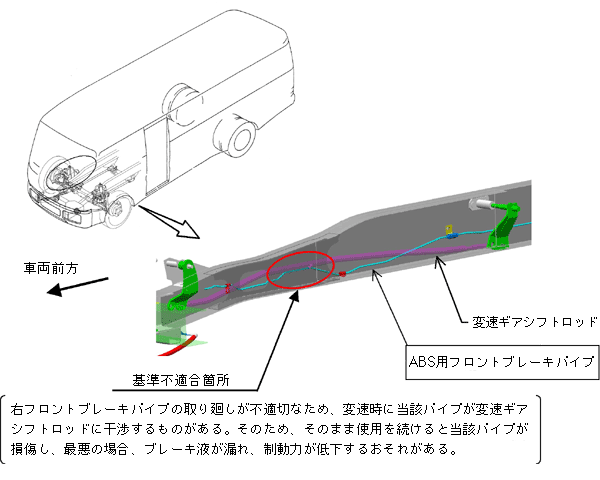 車両前方

変速ギアシフトロッド

ABS用フロントブレーキパイプ

基準不適合箇所

右フロントブレーキパイプの取り廻しが不適切なため、変速時に当該パイプが変速ギアシフトロッドに干渉するものがある。そのため、そのまま使用を続けると当該パイプが損傷し、最悪の場合、ブレーキ液が漏れ、制動力が低下するおそれがある。