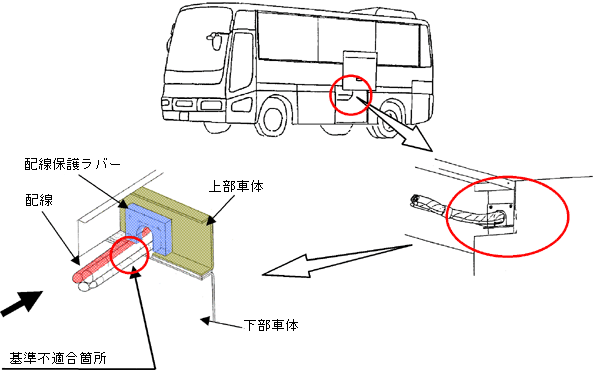 配線保護ラバー

配線

上部車体

下部車体

基準不適合箇所