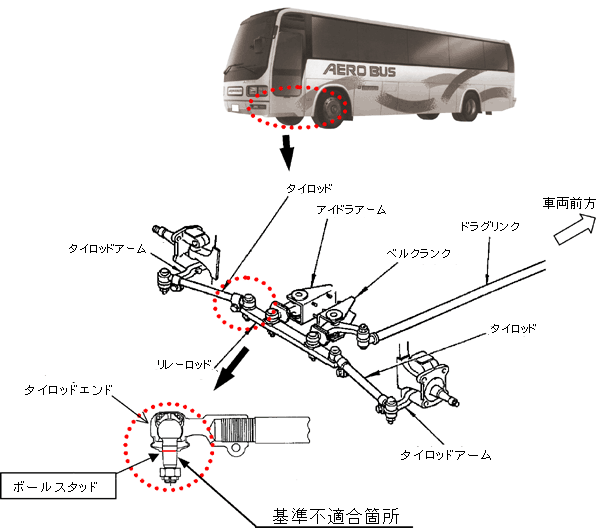 AERO BUS

タイロッド

アイドラアーム

車両前方

ドラグリンク

タイロッドアーム

ベルクランク

タイロッド

リレーロッド

タイロッドエンド

タイロッドアーム

ボールスタッド

基準不適合箇所