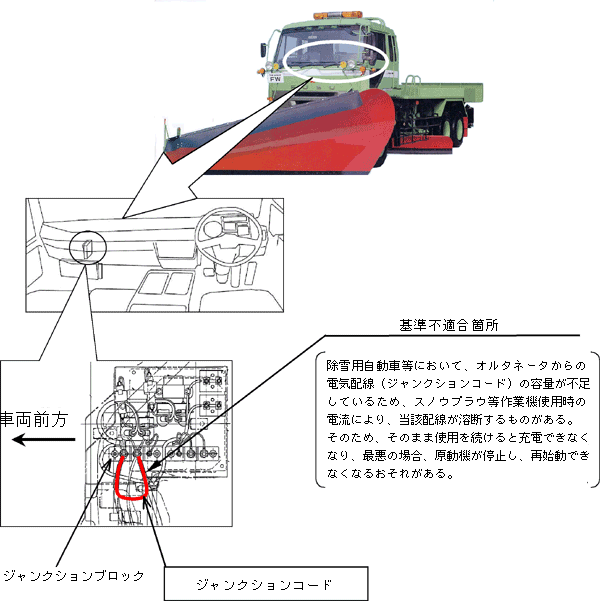 FW

基準不適合箇所

除雪用自動車等において、オルタネータからの電気配線（ジャンクションコード）の容量が不足しているため、スノウプラウ等作業機使用時の電流により、当該配線が溶断するものがある。そのため、そのまま使用を続けると充電できなくなり、最悪の場合、原動機が停止し、再始動できなくなるおそれがある。

車両前方

ジャンクションブロック

ジャンクションコード