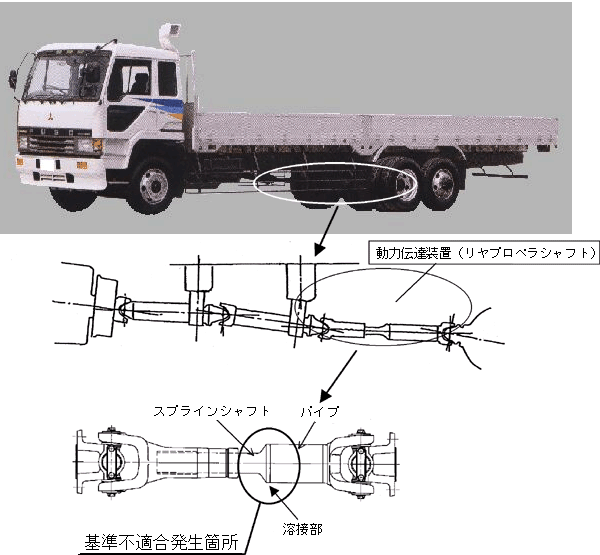 動力伝達装置（リヤプロペラシャフト）

スプラインシャフト

パイプ

溶接部

基準不適合発生箇所