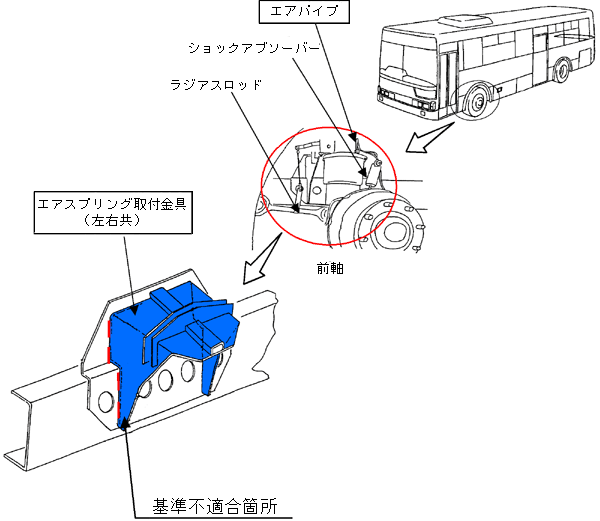 エアパイプ

ショックアブソーバー

ラジアスロッド

エアスプリング取付金具
（左右共）

前軸

基準不適合箇所