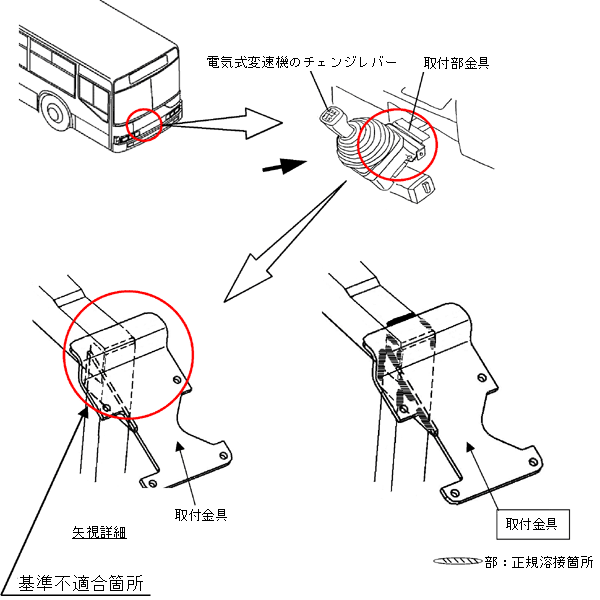 電気式変速機のチェンジレバー

取付部金具

取付金具

矢視詳細

基準不適合箇所

取付金具

部：正規溶接箇所