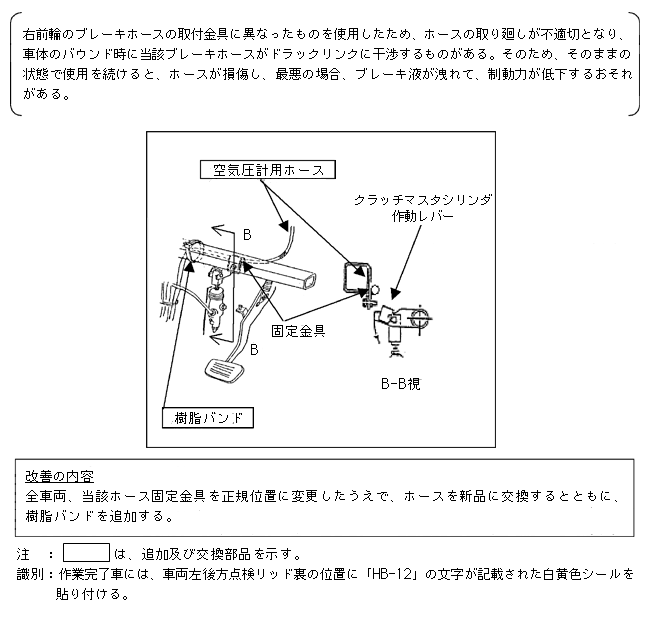 右前輪のブレーキホースの取付金具に異なったものを使用したため、ホースの取り廻しが不適切となり、車体のバウンド時に当該ブレーキホースがドラックリンクに干渉するものがある。そのため、そのままの状態で使用を続けると、ホースが損傷し、最悪の場合、ブレーキ液が洩れて、制動力が低下するおそれがある。

空気圧計用ホース

クラッチマスタシリンダ作動レバー

B

固定金具

B

B-B視

樹脂バンド

改善の内容
全車両、当該ホース固定金具を正規位置に変更したうえで、ホースを新品に交換するとともに、樹脂バンドを追加する。

注　：　　　は、追加及び交換部品を示す。
識別：作業完了車には、車両左後方点検リッド裏の位置に「HB-12」の文字が記載された白黄色シールを貼り付ける。