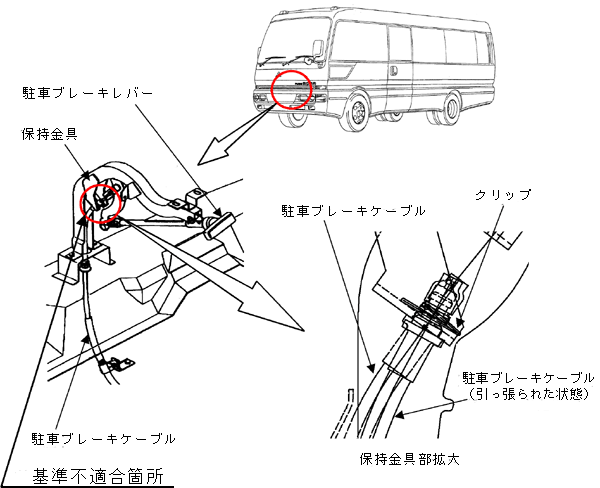 駐車ブレーキレバー

保持金具

駐車ブレーキケーブル

クリップ

駐車ブレーキケーブル
(引っ張られた状態)

駐車ブレーキケーブル

保持金具部拡大

基準不適合箇所