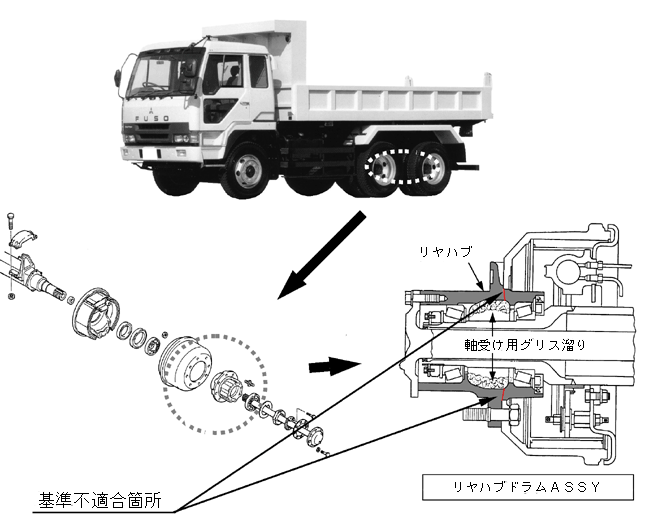 FUSO

リヤハブ

軸受け用グリス溜り

基準不適合箇所

リヤハブドラムASSY