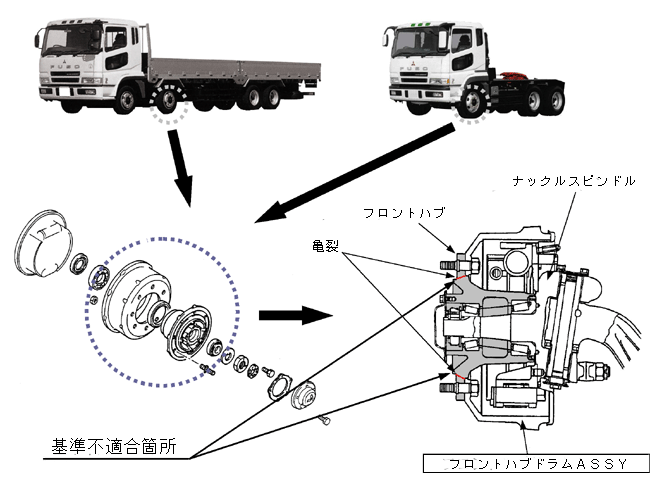 FUSO

FUSO

ナックルスピンドル

フロントハブ

亀裂

基準不適合箇所

フロントハブドラムＡＳＳＹ