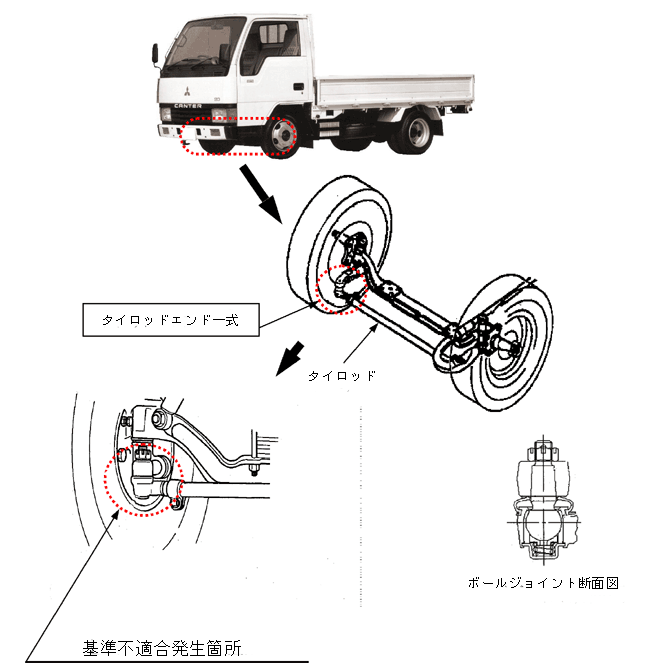 CANTER

タイロッドエンド一式

タイロッド

ボールジョイント断面図

基準不適合発生箇所