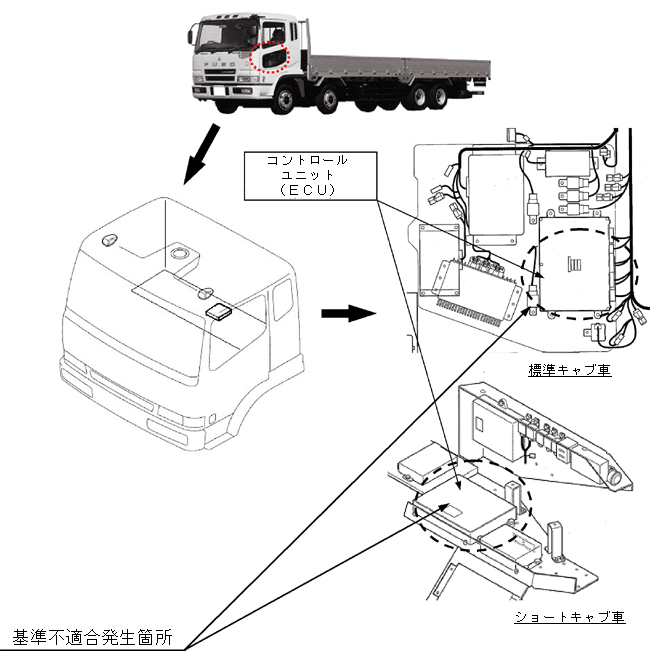 FUSO

コントロール
ユニット
（ＥＣＵ）

標準キャブ車

ショートキャブ車

基準不適合発生箇所