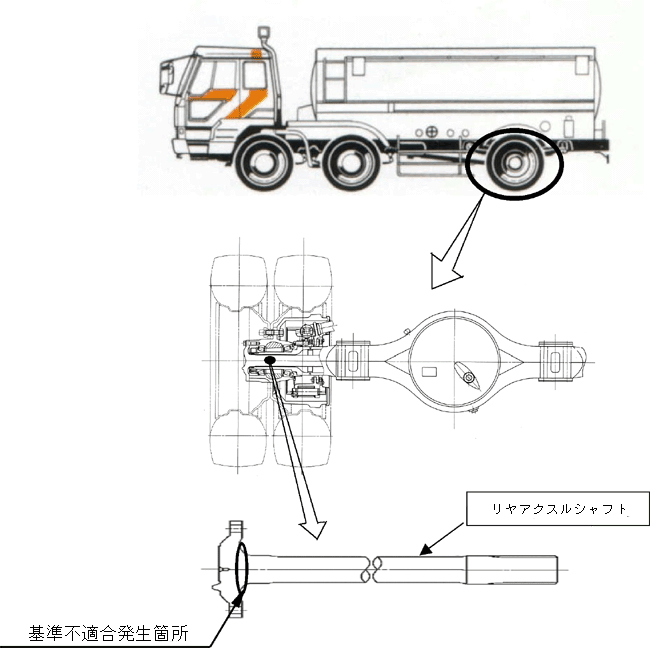 リヤアクスルシャフト

基準不適合発生箇所