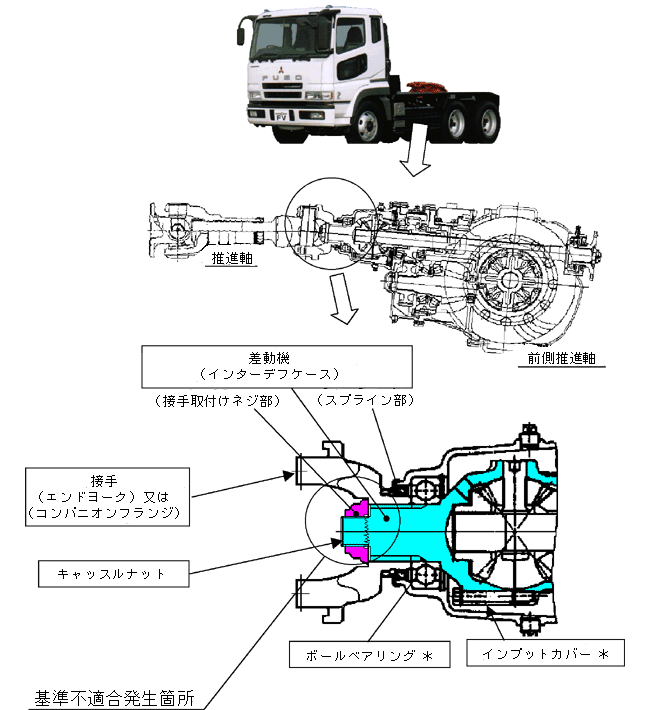 FUSO

FV

推進軸

前側推進軸

差動機
（インターデフケース）

（接手取付けネジ部）

（スプライン部）

接手
（エンドヨーク）又は
（コンパニオンフランジ）

キャッスルナット

ボールベアリング ＊

インプットカバー ＊

基準不適合発生箇所