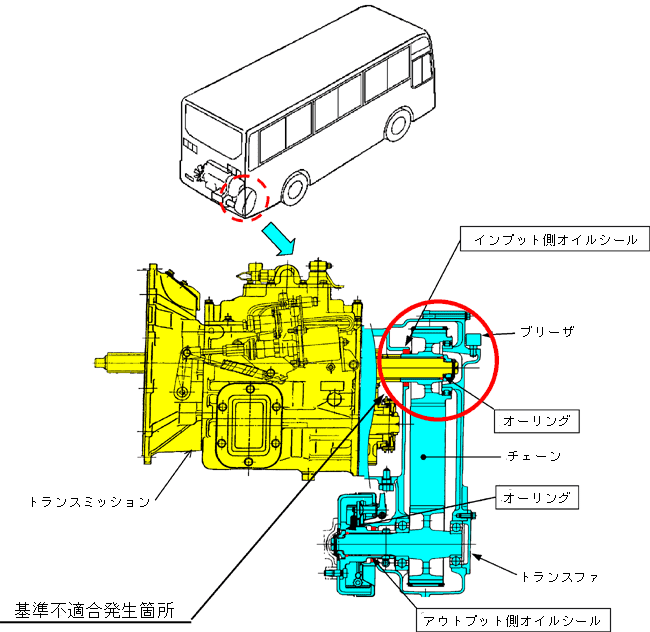 インプット側オイルシール

ブリーザ

オーリング

チェーン

オーリング

トランスミッション

トランスファ

基準不適合発生箇所

アウトプット側オイルシール