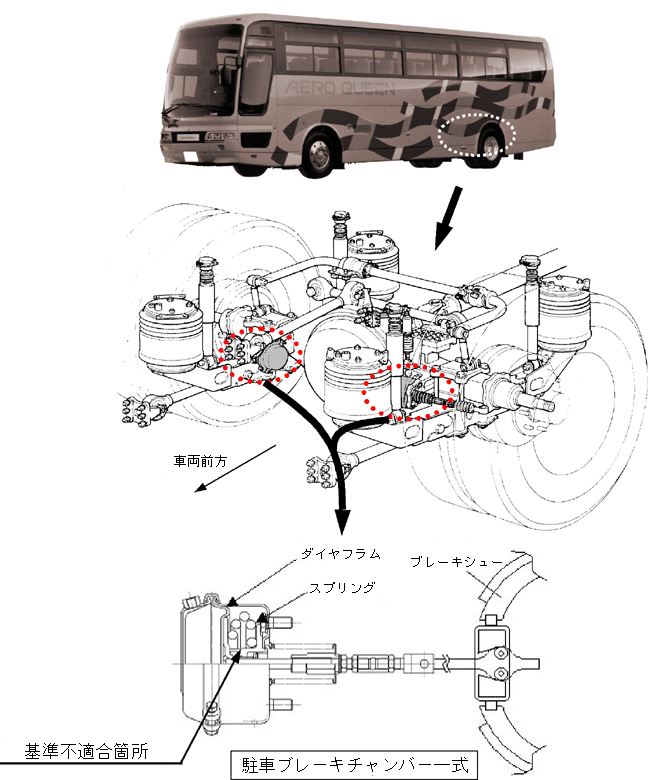 AERO QUEEN

車両前方

ダイヤフラム

スプリング

ブレーキシュー

基準不適合箇所

駐車ブレーキチャンバー一式