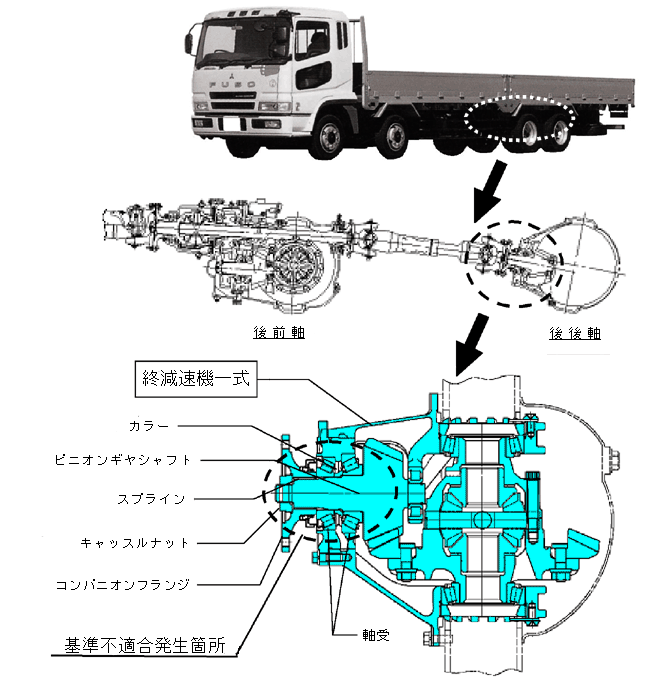 FUSO

後前軸

後後軸

終減速機一式

カラー

ピニオンギヤシャフト

スプライン

キャッスルナット

コンパニオンフランジ

基準不適合発生箇所

軸受