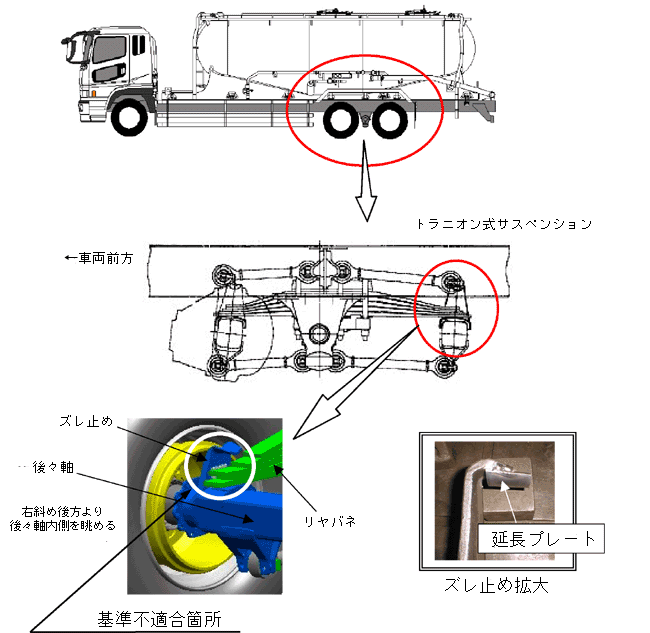 トラニオン式サスペンション

←車両前方

ズレ止め

後々軸

右斜め後方より
後々軸内側を眺める

リヤバネ

延長プレート

ズレ止め拡大

基準不適合箇所