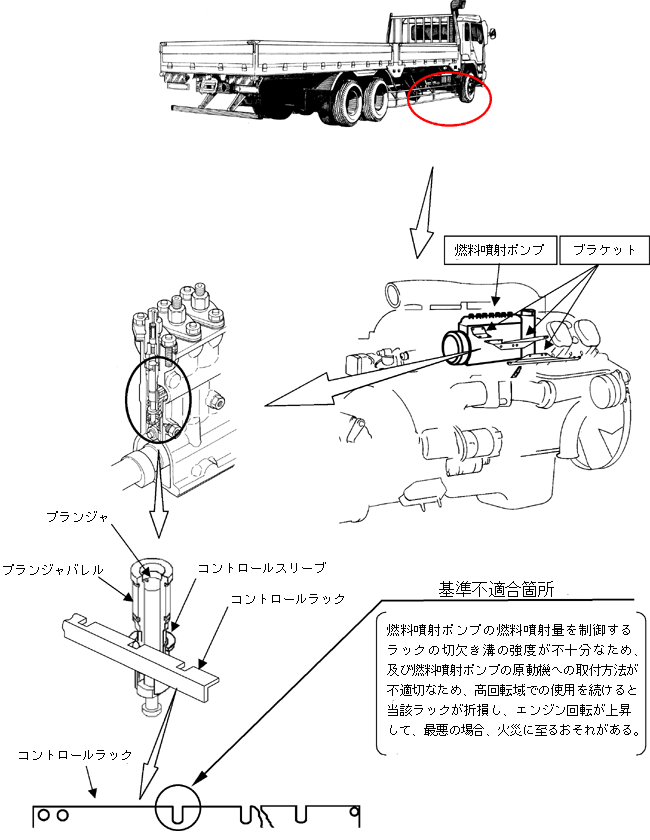 燃料噴射ポンプ

ブラケット

プランジャ

プランジャバレル

コントロールスリーブ

コントロールラック

基準不適合箇所

燃料噴射ポンプの燃料噴射量を制御するラックの切欠き溝の強度が不十分なため、及び燃料噴射ポンプの原動機への取付方法が不適切なため、高回転域での使用を続けると当該ラックが折損し、エンジン回転が上昇して、最悪の場合、火災に至るおそれがある。

コントロールラック