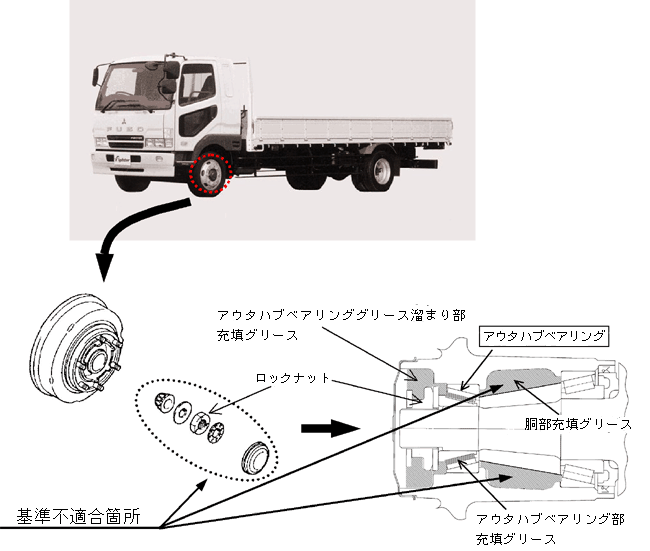 FUSO

Fighter

アウタハブベアリンググリース溜まり部
充填グリース

アウタハブベアリング

ロックナット

胴部充填グリース

基準不適合箇所

アウタハブベアリング部
充填グリース