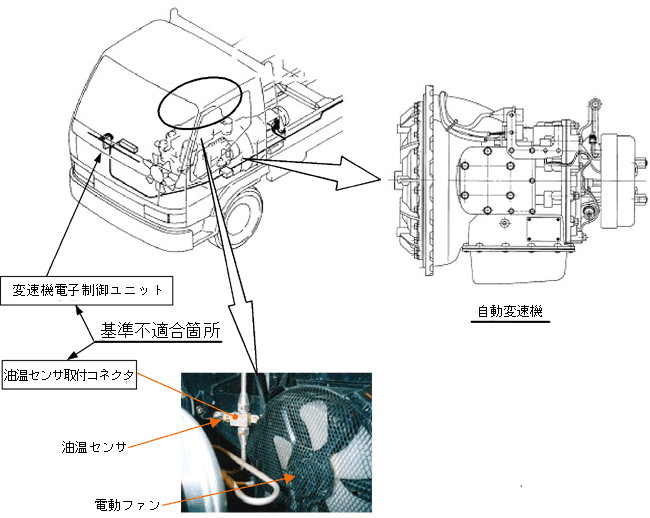 変速機電子制御ユニット

基準不適合箇所

油温センサ取付コネクタ

油温センサ

電動ファン

自動変速機