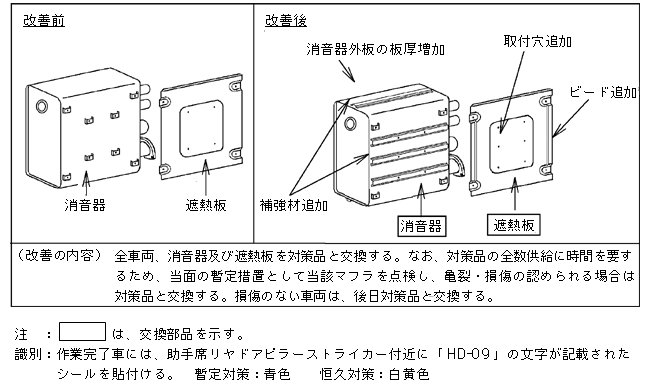 改善前

消音器

遮熱板

改善後

消音器外板の板厚増加

取付穴追加

ビード追加

補強材追加

消音器

遮熱板

（改善の内容） 全車両、消音器及び遮熱板を対策品と交換する。なお、対策品の全数供給に時間を要するため、当面の暫定措置として当該マフラを点検し、亀裂・損傷の認められる場合は対策品と交換する。損傷のない車両は、後日対策品と交換する。

注 ： は、交換部品を示す。

識別：作業完了車には、助手席リヤドアピラーストライカー付近に「HD-09」の文字が記載されたシールを貼付ける。 暫定対策：青色 恒久対策：白黄色