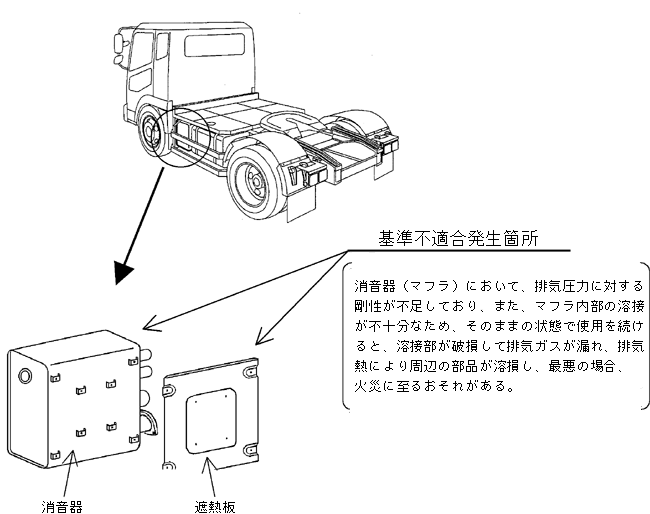 基準不適合発生箇所

消音器（マフラ）において、排気圧力に対する剛性が不足しており、また、マフラ内部の溶接が不十分なため、そのままの状態で使用を続けると、溶接部が破損して排気ガスが漏れ、排気熱により周辺の部品が溶損し、最悪の場合、火災に至るおそれがある。

消音器

遮熱板