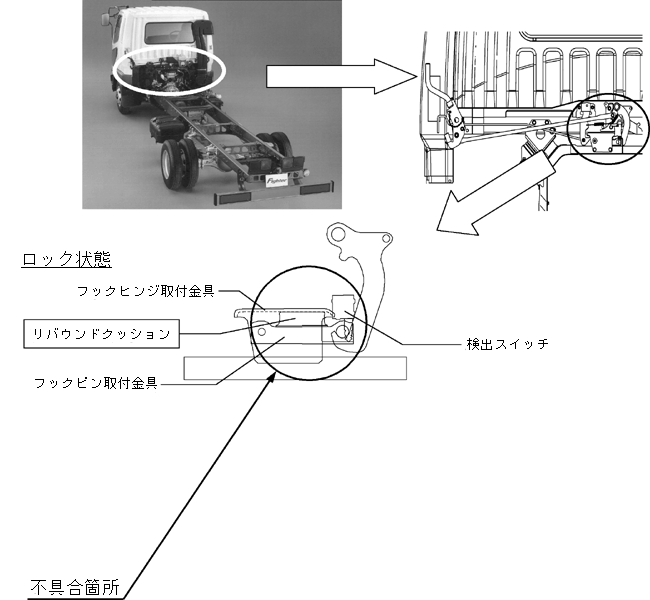 Fighter

ロック状態

フックヒンジ取付金具

リバウンドクッション

フックピン取付金具

検出スイッチ

不具合箇所