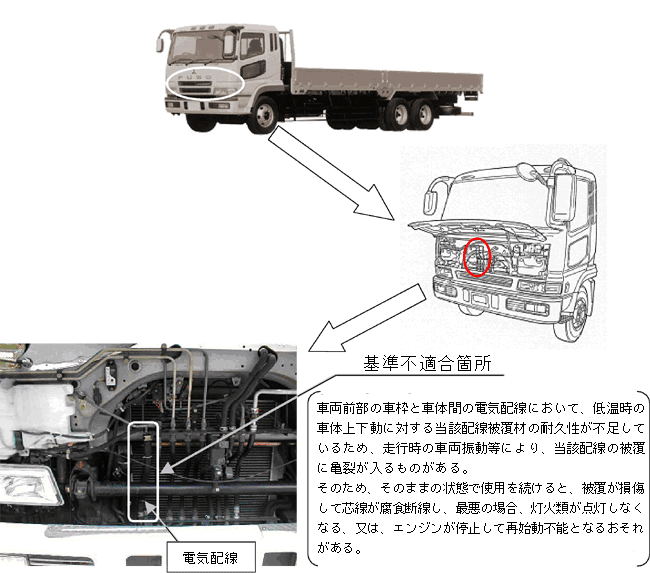 FUSO

基準不適合箇所

車両前部の車枠と車体間の電気配線において、低温時の車体上下動に対する当該配線被覆材の耐久性が不足しているため、走行時の車両振動等により、当該配線の被覆に亀裂が入るものがある。
そのため、そのままの状態で使用を続けると、被覆が損傷して芯線が腐食断線し、最悪の場合、灯火類が点灯しなくなる、又は、エンジンが停止して再始動不能となるおそれがある。

電気配線