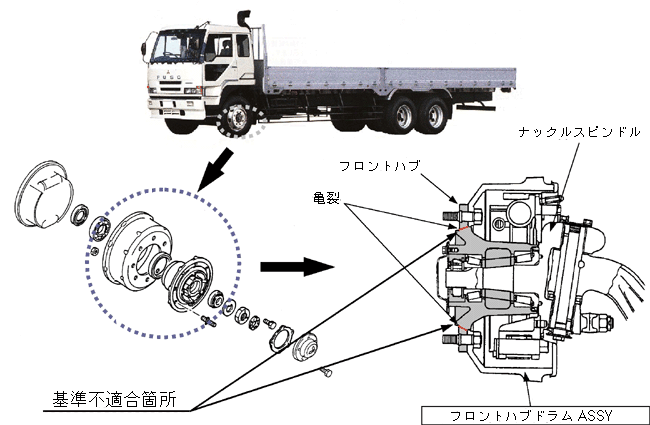 FUSO

ナックルスピンドル

フロントハブ

亀裂

基準不適合箇所

フロントハブドラム ASSY