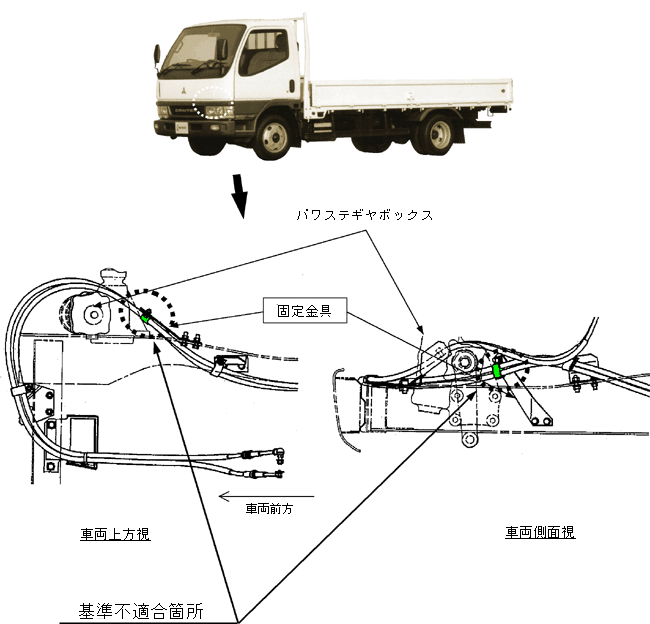 パワステギヤボックス

固定金具

車両前方

車両上方視

車両側面視

基準不適合箇所