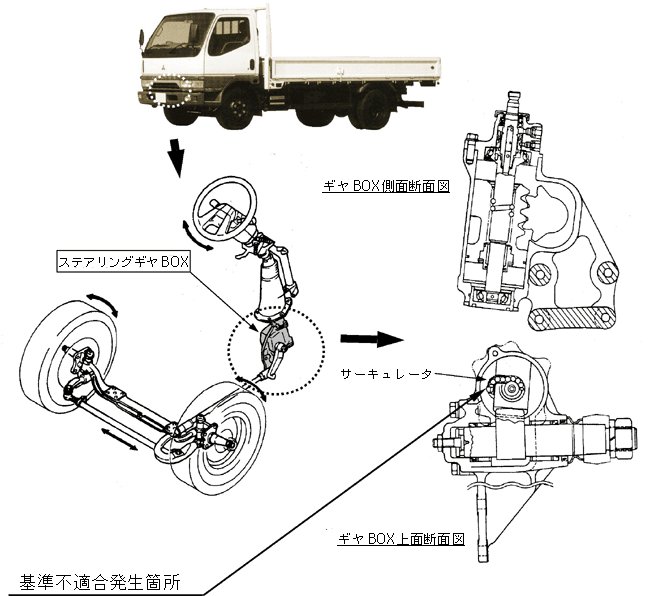 ギヤBOX側面断面図

ステアリングギヤBOX

サーキュレータ

ギヤBOX上面断面図

基準不適合発生箇所