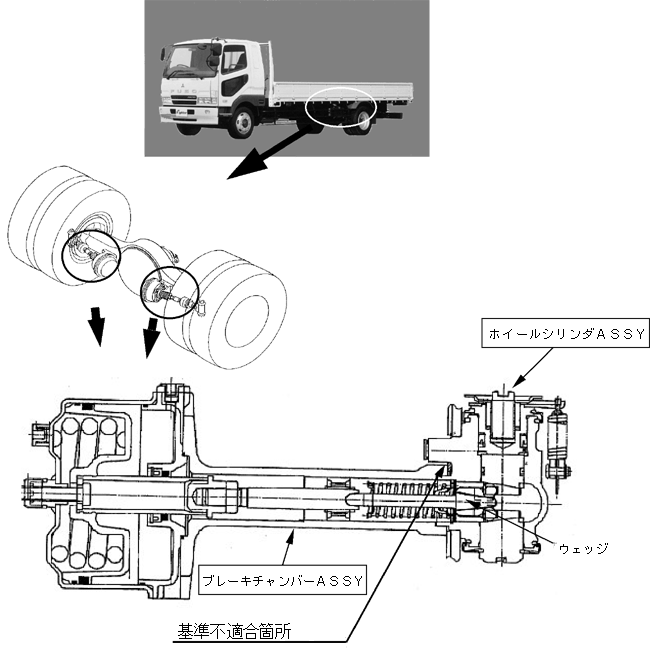 FUSO

ホイールシリンダASSY

ウェッジ

ブレーキチャンバーASSY

基準不適合箇所