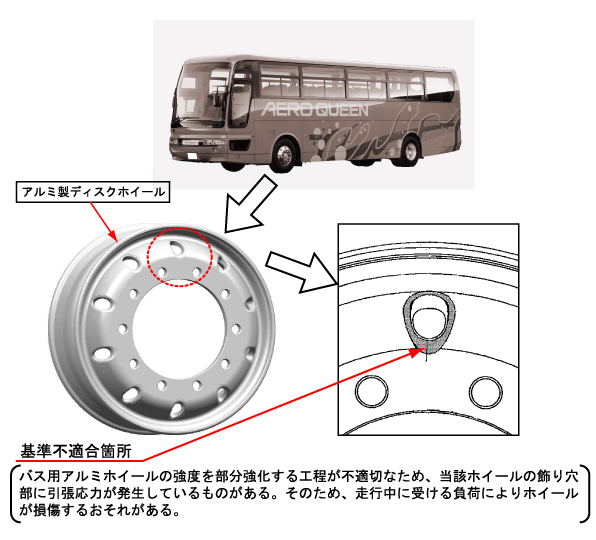 AERO QUEEN

アルミ製ディスクホイール

基準不適合箇所

バス用アルミホイールの強度を部分強化する工程が不適切なため、当該ホイールの飾り穴部に引張応力が発生しているものがある。そのため、走行中に受ける負荷によりホイールが損傷するおそれがある。