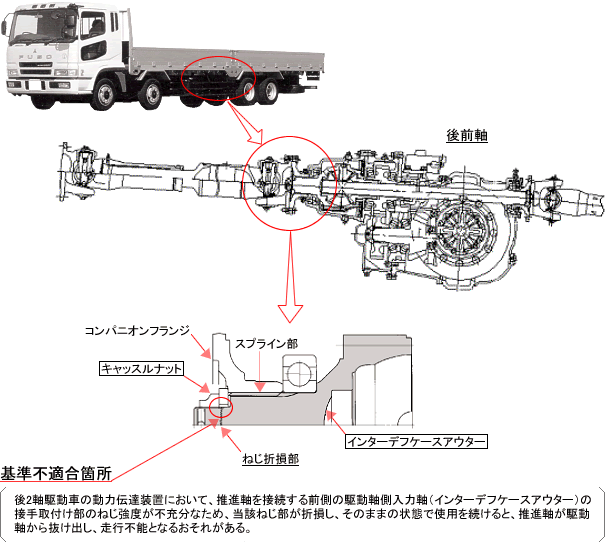 FUSO

後前軸

コンパニオンフランジ

スプライン部

キャッスルナット

インターデフケースアウター

ねじ折損部

基準不適合箇所

後2軸駆動車の動力伝達装置において、推進軸を接続する前側の駆動軸側入力軸（インターデフケースアウター）の接手取付け部のねじ強度が不充分なため、当該ねじ部が折損し、そのままの状態で使用を続けると、推進軸が駆動軸から抜け出し、走行不能となるおそれがある。