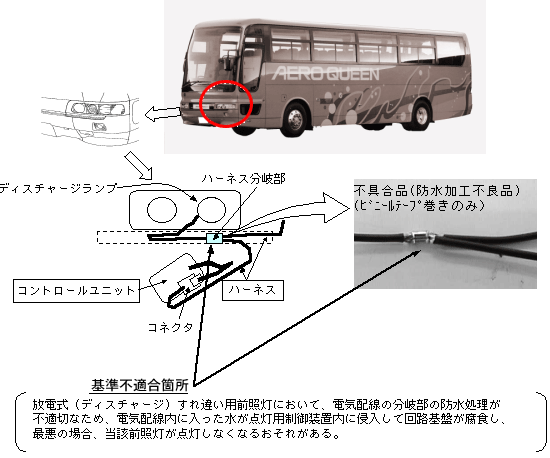 AERO QUEEN

ディスチャージランプ

ハーネス分岐部

不具合品(防水加工不良品)
(ビニールテープ巻きのみ)

コントロールユニット

ハーネス

コネクタ

基準不適合箇所

放電式(ディスチャージ)すれ違い用前照灯において、電気配線の分岐部の防水処理が不適切なため、電気配線内に入った水が点灯用制御装置内に侵入して回路基盤が腐食し、最悪の場合、当該前照灯が点灯しなくなるおそれがある。