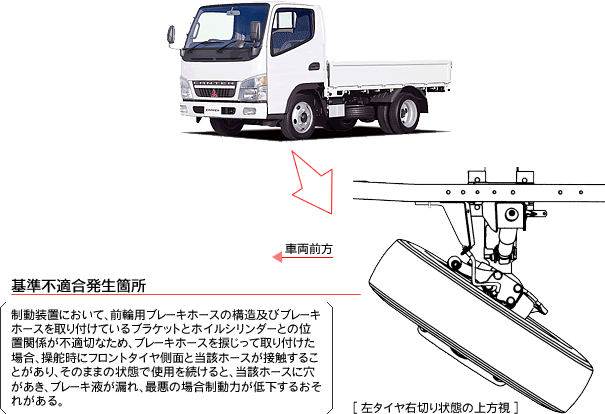 車両前方

基準不適合発生箇所

制動装置において、前輪用ブレーキホースの構造及びブレーキホースを取り付けているブラケットとホイルシリンダーとの位置関係が不適切なため、ブレーキホースを捩じって取り付けた場合、操舵時にフロントタイヤ側面と当該ホースが接触することがあり、そのままの状態で使用を続けると、当該ホースに穴があき、ブレーキ液が漏れ、最悪の場合制動力が低下するおそれがある。

[ 左タイヤ右切り状態の上方視 ]