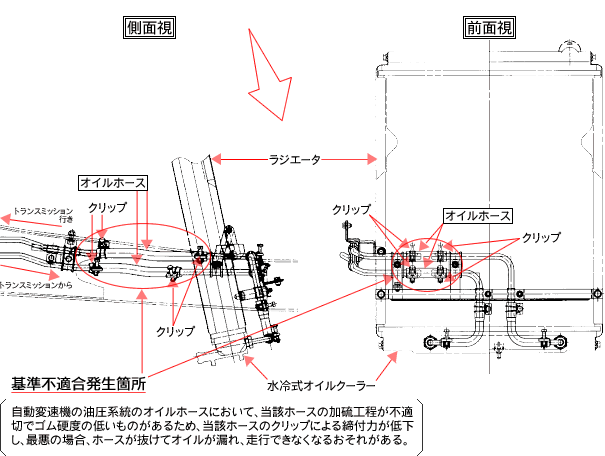 側面視

前面視

ラジエータ

オイルホース

トランスミッション行き

クリップ

トランスミッションから

クリップ

クリップ

オイルホース

クリップ

基準不適合発生箇所

水冷式オイルクーラー

自動変速機の油圧系統のオイルホースにおいて、当該ホースの加硫工程が不適切でゴム硬度の低いものがあるため、当該ホースのクリップによる締付力が低下し、最悪の場合、ホースが抜けてオイルが漏れ、走行できなくなるおそれがある。