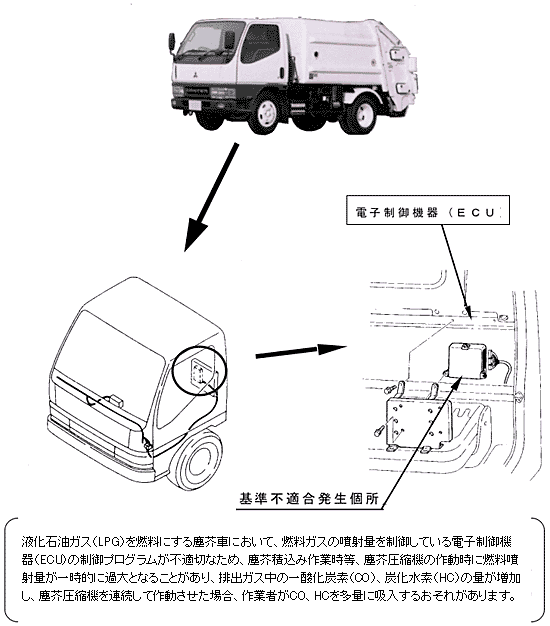 電子制御機器（ＥＣＵ）

基準不適合発生個所

液化石油ガス（LPG）を燃料にする塵芥車において、燃料ガスの噴射量を制御している電子制御機器（ECU）の制御プログラムが不適切なため、塵芥積込み作業時等、塵芥圧縮機の作動時に燃料噴射量が一時的に過大となることがあり、排出ガス中の一酸化炭素（CO）、炭化水素（HC）の量が増加し、塵芥圧縮機を連続して作動させた場合、作業者がCO、HCを多量に吸入するおそれがあります。