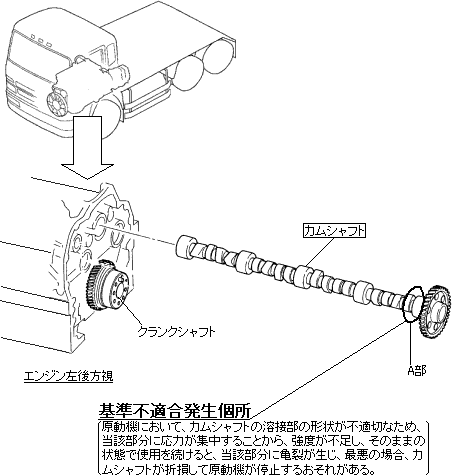 カムシャフト

クランクシャフト

エンジン左後方視

A部

基準不適合発生個所

原動機において、カムシャフトの溶接部の形状が不適切なため、当該部分に応力が集中することから、強度が不足し、そのままの状態で使用を続けると、当該部分に亀裂が生じ、最悪の場合、カムシャフトが折損して原動機が停止するおそれがある。