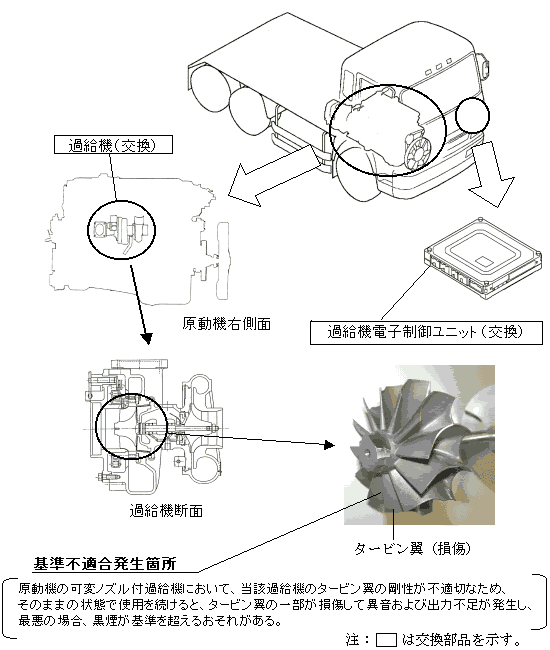 過給機（交換）

原動機右側面

過給機電子制御ユニット（交換）

過給機断面

タービン翼（損傷）

基準不適合発生箇所

原動機の可変ノズル付過給機において、当該過給機のタービン翼の剛性が不適切なため、そのままの状態で使用を続けると、タービン翼の一部が損傷して異音および出力不足が発生し、最悪の場合、黒煙が基準を超えるおそれがある。

注：□は交換部品を示す。