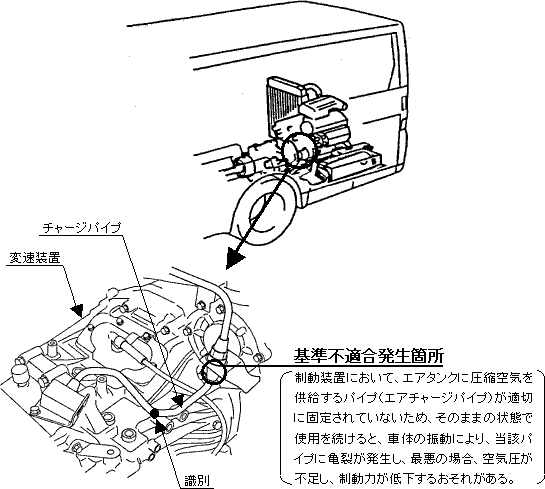 チャージパイプ

変速装置

基準不適合発生箇所

制動装置において、エアタンクに圧縮空気を供給するパイプ(エアチャージパイプ)が適切に固定されていないため、そのままの状態で使用を続けると、車体の振動により、当該パイプに亀裂が発生し、最悪の場合、空気圧が不足し、制動力が低下するおそれがある。

識別